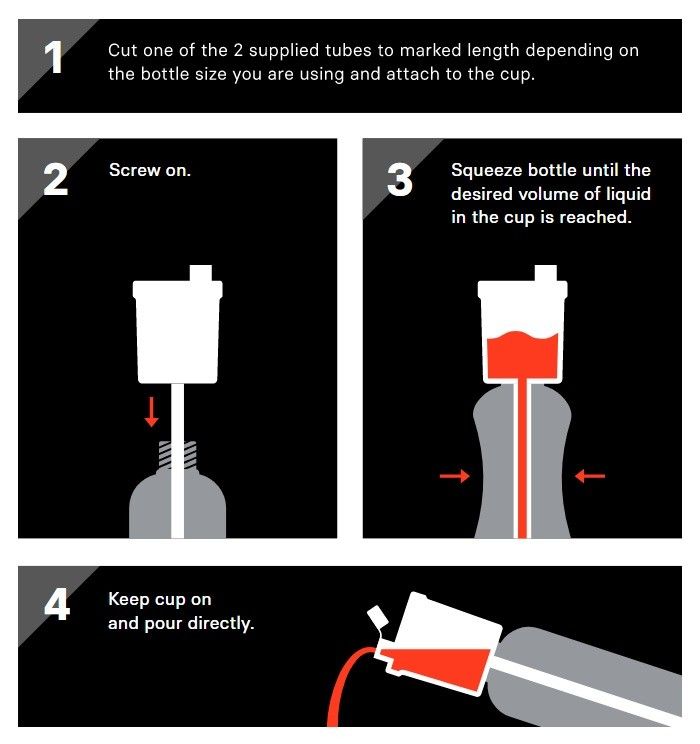 1
Cut one of the 2 supplied tubes to marked length depending on the bottle size you are using and attach to the cup.

2
Screw on.

3
Squeeze bottle until the desired volume of liquid in the cup is reached.

4
Keep cup on and pour directly.